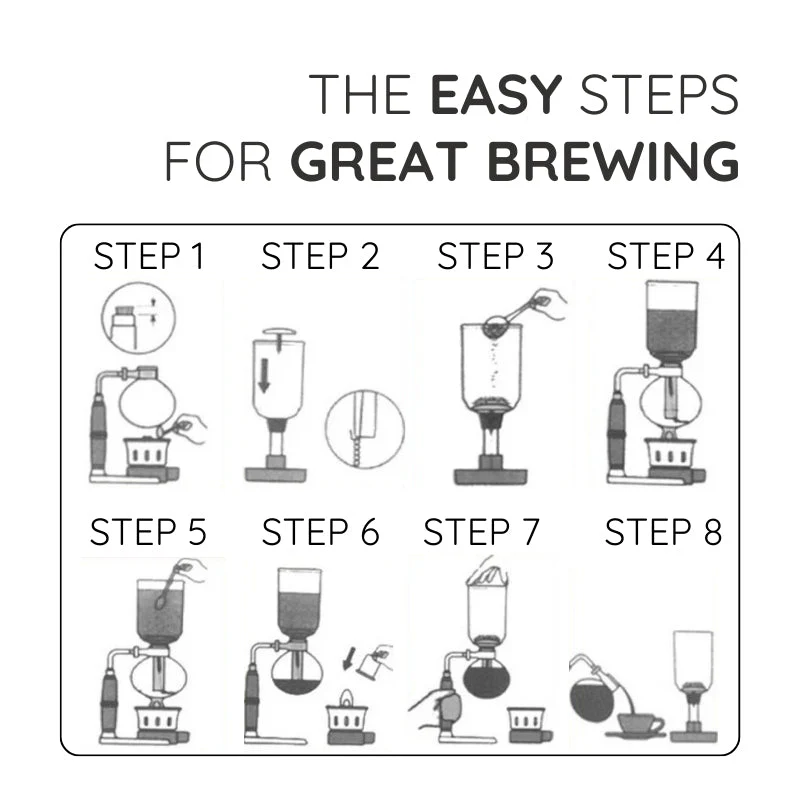 THE EASY STEPS FOR GREAT BREWING

STEP 1 STEP 2 STEP 3 STEP 4

STEP 5 STEP 6 STEP 7 STEP 8