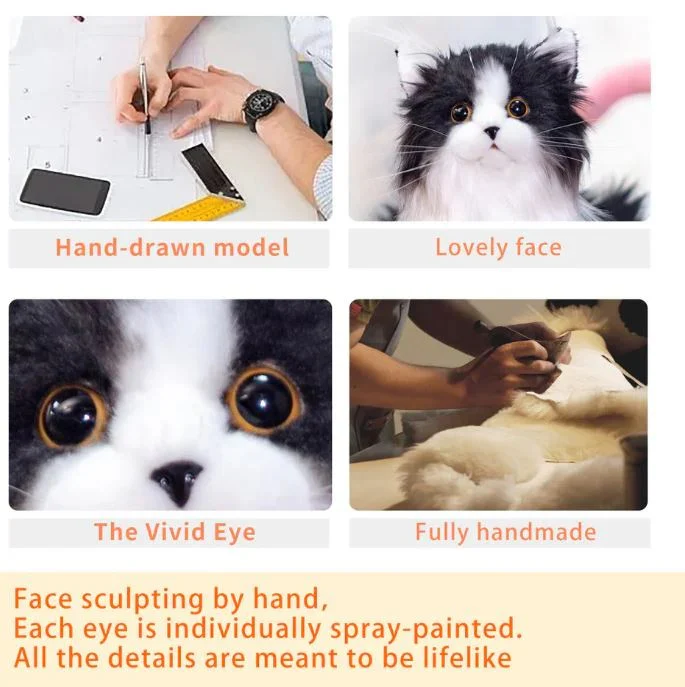 Hand-drawn model

Lovely face

The Vivid Eye

Fully handmade

Face sculpting by hand,
Each eye is individually spray-painted.
All the details are meant to be lifelike